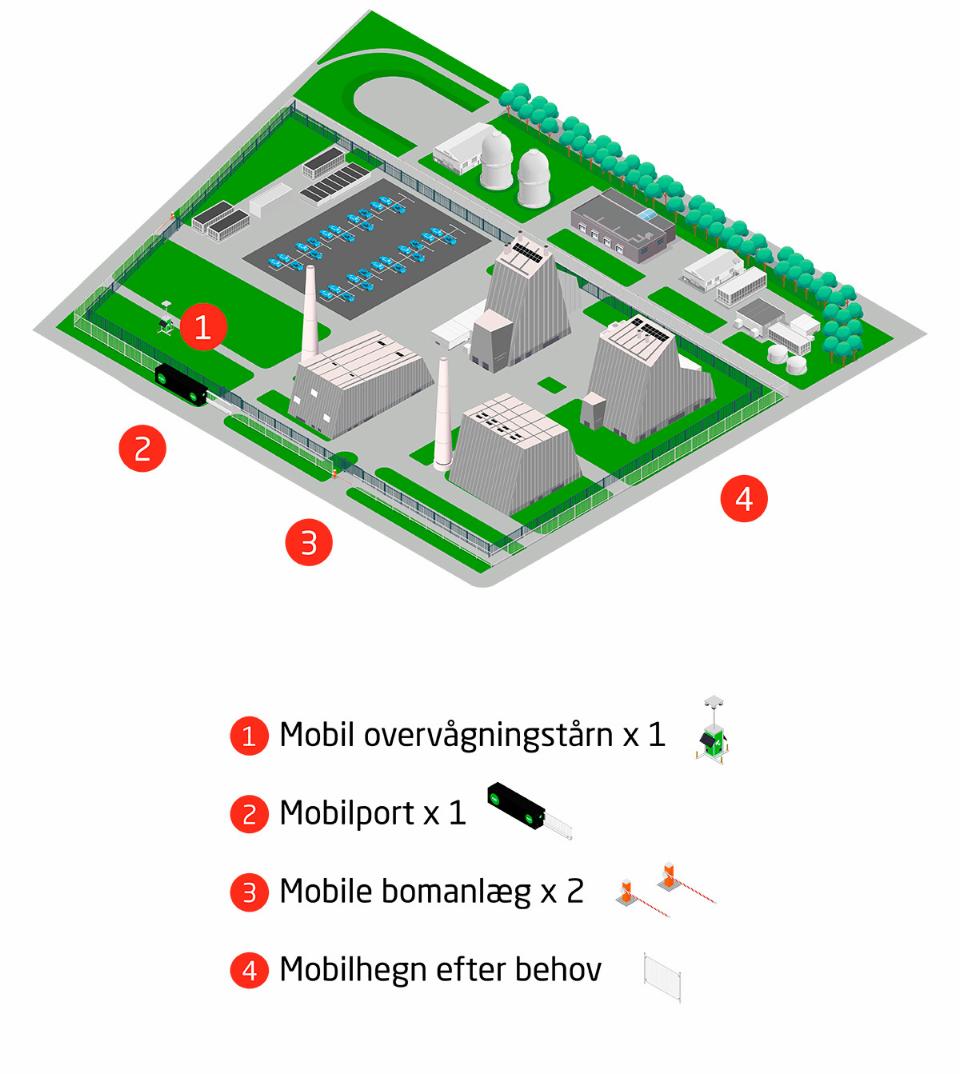 1
2
3
4

1 Mobil overvågningstårn x 1
2 Mobilport x 1
3 Mobile bomanlæg x 2
4 Mobilhegn efter behov